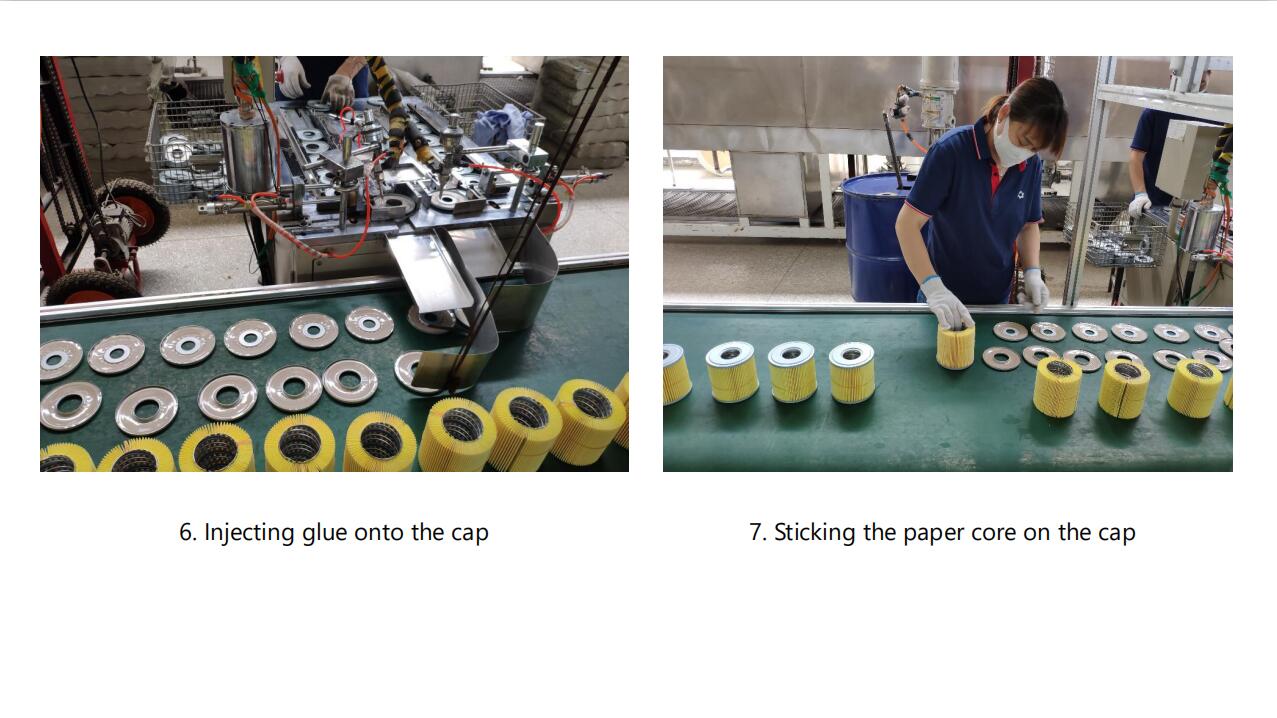 6. Injecting glue onto the cap

7. Sticking the paper core on the cap